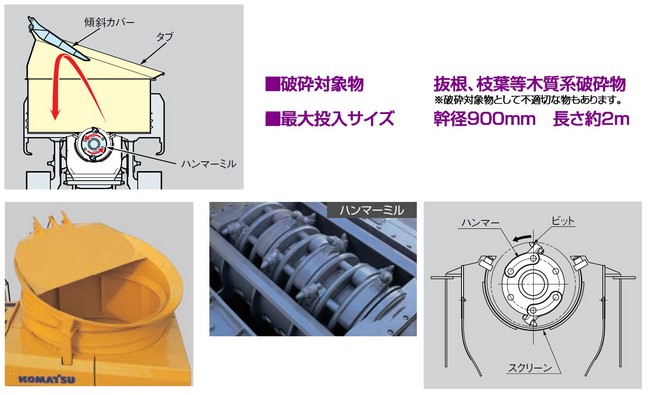 傾斜カバー

タブ

ハンマーミル

■破砕対象物　抜根、枝葉等木質系破砕物
※破砕対象物として不適切な物もあります。

■最大投入サイズ　幹径900mm　長さ約2m

KOMATSU

ハンマーミル

ハンマー

ビット

スクリーン